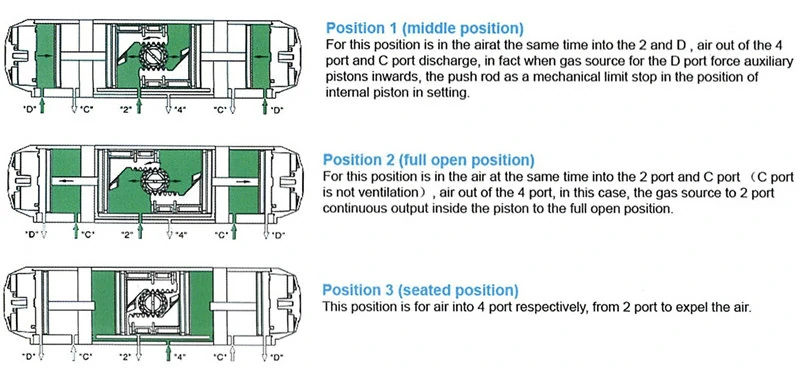 "D" "C" "2" "4" "C" "D"

Position 1 (middle position)
For this position is in the airat the same time into the 2 and D , air out of the 4 port and C port discharge, in fact when gas source for the D port force auxiliary pistons inwards, the push rod as a mechanical limit stop in the position of internal piston in setting.

"D" "C" "2" "4" "C" "D"

Position 2 (full open position)
For this position is in the air at the same time into the 2 port and C port （C port is not ventilation）, air out of the 4 port, in this case, the gas source to 2 port continuous output inside the piston to the full open position.

"D" "C" "2" "4" "C" "D"

Position 3 (seated position)
This position is for air into 4 port respectively, from 2 port to expel the air.